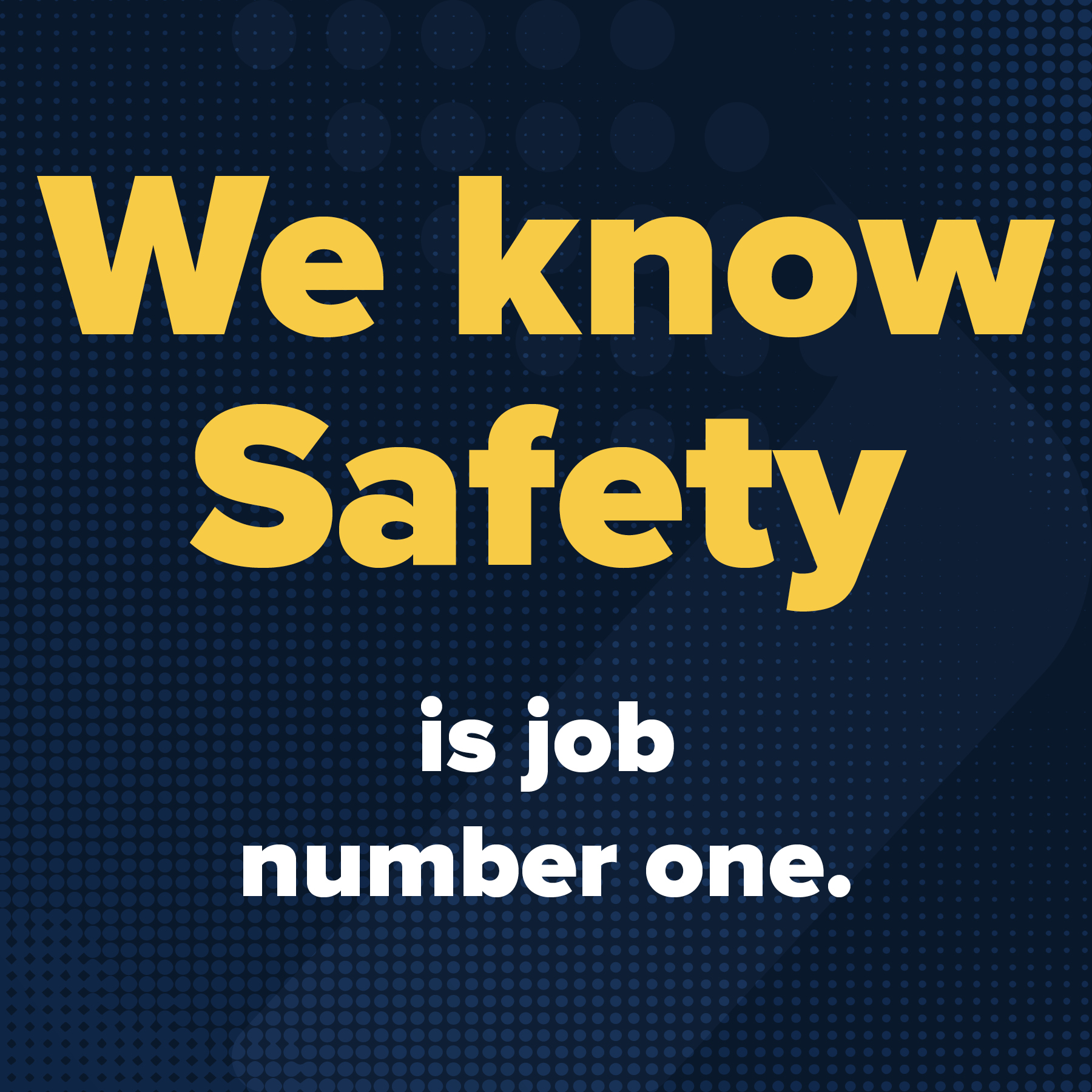 We know Safety

is job number one.